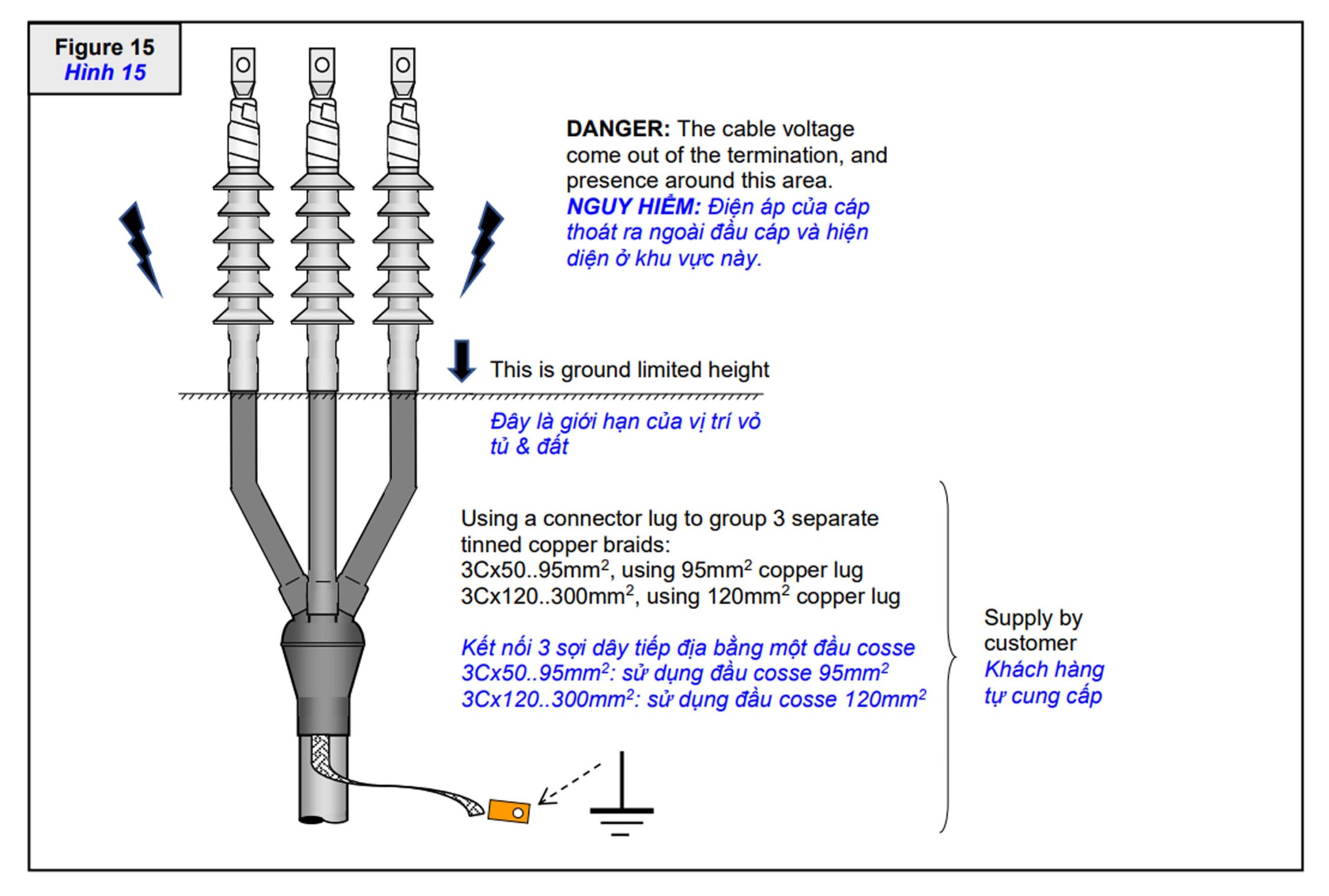 Figure 15
Hình 15

DANGER: The cable voltage come out of the termination, and presence around this area.
NGUY HIỂM: Điện áp của cáp thoát ra ngoài đầu cáp và hiện diện ở khu vực này.

This is ground limited height

Đây là giới hạn của vị trí vỏ tủ & đất

Using a connector lug to group 3 separate tinned copper braids:
3Cx50..95mm$^2$, using 95mm$^2$ copper lug
3Cx120..300mm$^2$, using 120mm$^2$ copper lug

Kết nối 3 sợi dây tiếp địa bằng một đầu cosse
3Cx50..95mm$^2$: sử dụng đầu cosse 95mm$^2$
3Cx120..300mm$^2$: sử dụng đầu cosse 120mm$^2$

Supply by customer
Khách hàng tự cung cấp